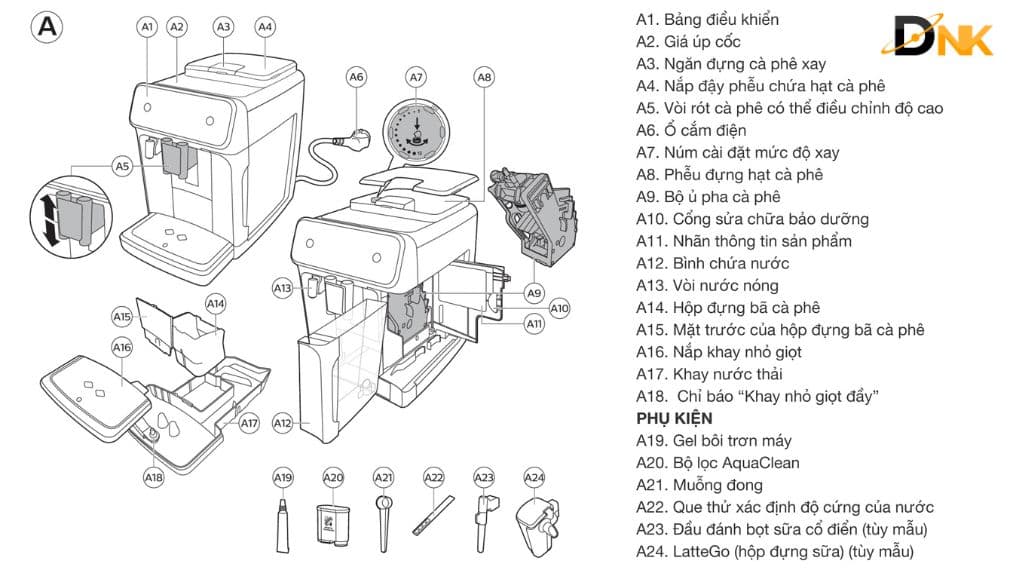 A

A1 A2 A3 A4 A5 A6 A7 A8 A9 A10 A11 A12 A13 A14 A15 A16 A17 A18 A19 A20 A21 A22 A23 A24

DNK

A1. Bảng điều khiển
A2. Giá úp cốc
A3. Ngăn đựng cà phê xay
A4. Nắp đậy phễu chứa hạt cà phê
A5. Vòi rót cà phê có thể điều chỉnh độ cao
A6. Ổ cắm điện
A7. Núm cài đặt mức độ xay
A8. Phễu đựng hạt cà phê
A9. Bộ ủ pha cà phê
A10. Cổng sửa chữa bảo dưỡng
A11. Nhãn thông tin sản phẩm
A12. Bình chứa nước
A13. Vòi nước nóng
A14. Hộp đựng bã cà phê
A15. Mặt trước của hộp đựng bã cà phê
A16. Nắp khay nhỏ giọt
A17. Khay nước thải
A18. Chỉ báo “Khay nhỏ giọt đầy”
PHỤ KIỆN
A19. Gel bôi trơn máy
A20. Bộ lọc AquaClean
A21. Muỗng đong
A22. Que thử xác định độ cứng của nước
A23. Đầu đánh bọt sữa cổ điển (tùy mẫu)
A24. LatteGo (hộp đựng sữa) (tùy mẫu)